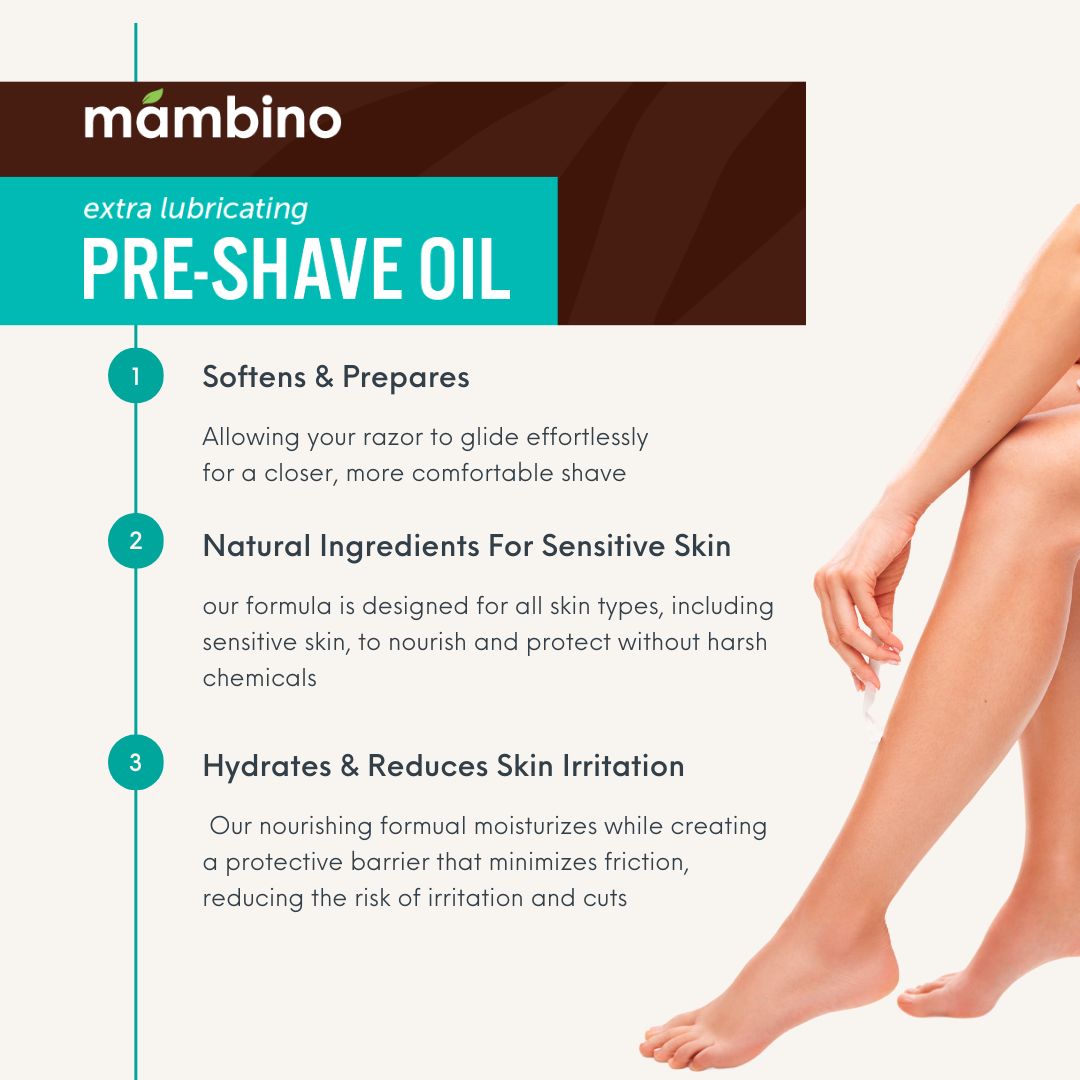 mambino

extra lubricating
PRE-SHAVE OIL

1 Softens & Prepares

Allowing your razor to glide effortlessly for a closer, more comfortable shave

2 Natural Ingredients For Sensitive Skin

our formula is designed for all skin types, including sensitive skin, to nourish and protect without harsh chemicals

3 Hydrates & Reduces Skin Irritation

Our nourishing formual moisturizes while creating a protective barrier that minimizes friction, reducing the risk of irritation and cuts